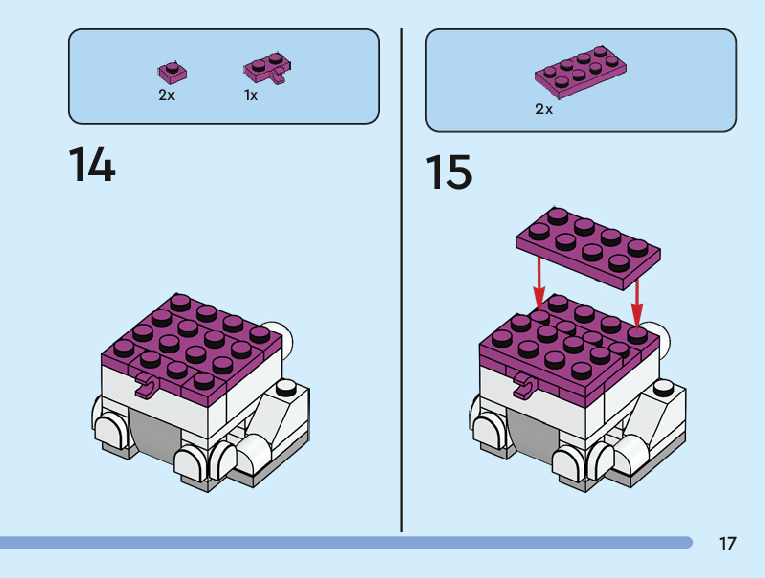 2x
1x

14

2x

15

17