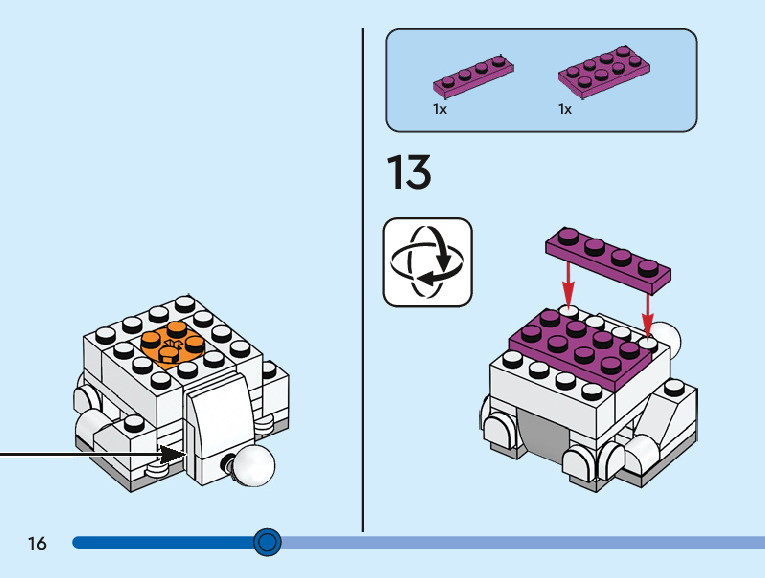 1x
1x

13

16