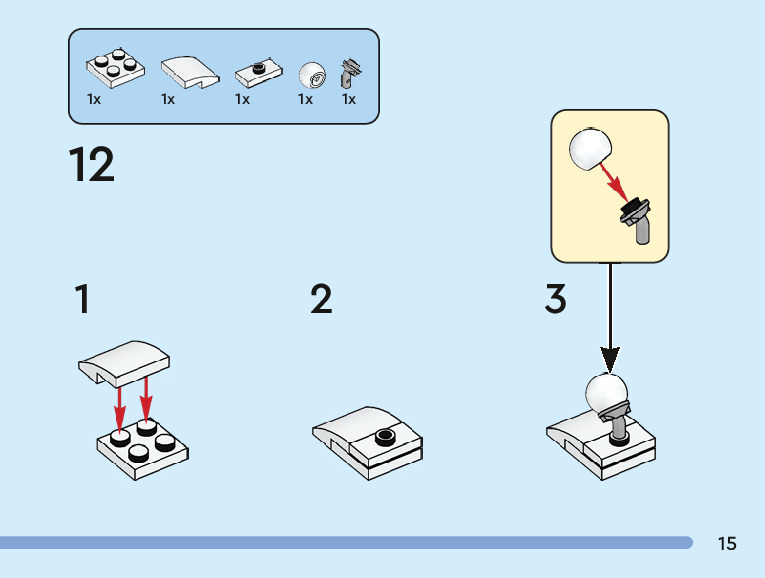 1x 1x 1x 1x 1x

12

1

2

3

15