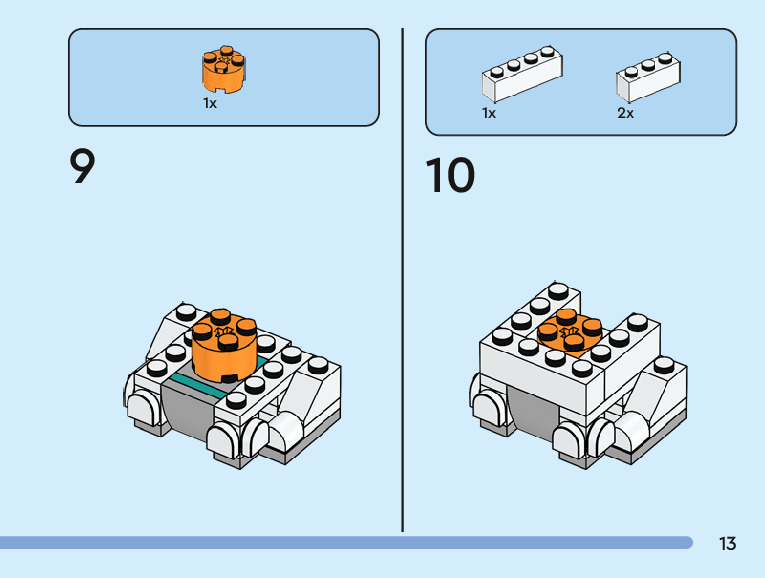 1x

9

1x

2x

10

13