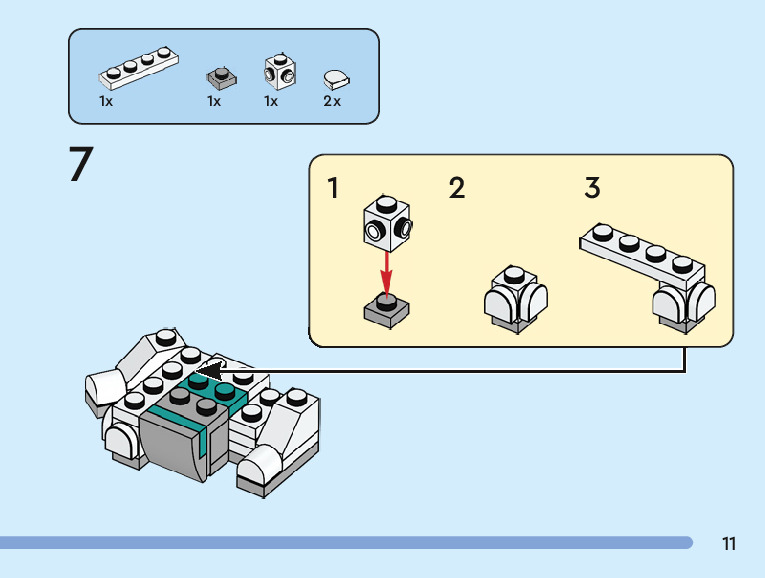 1x 1x 1x 2x

7

1

2

3

11