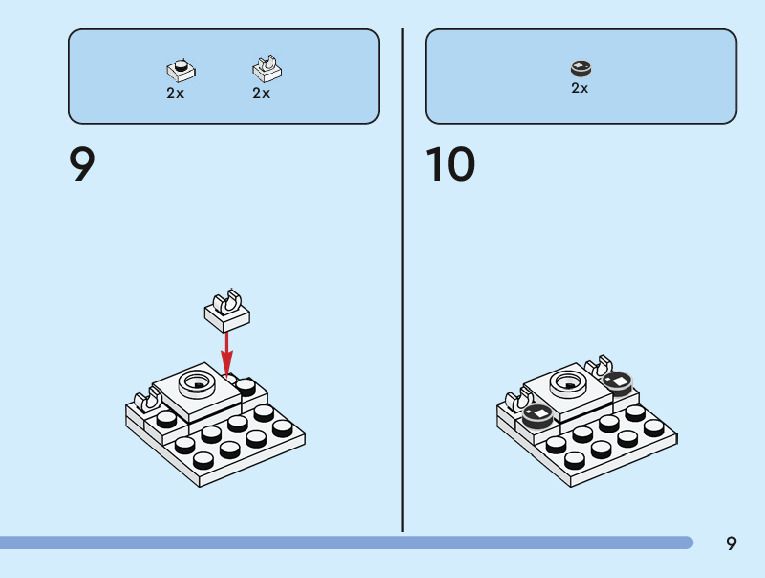 2x 2x

9

2x

10

9