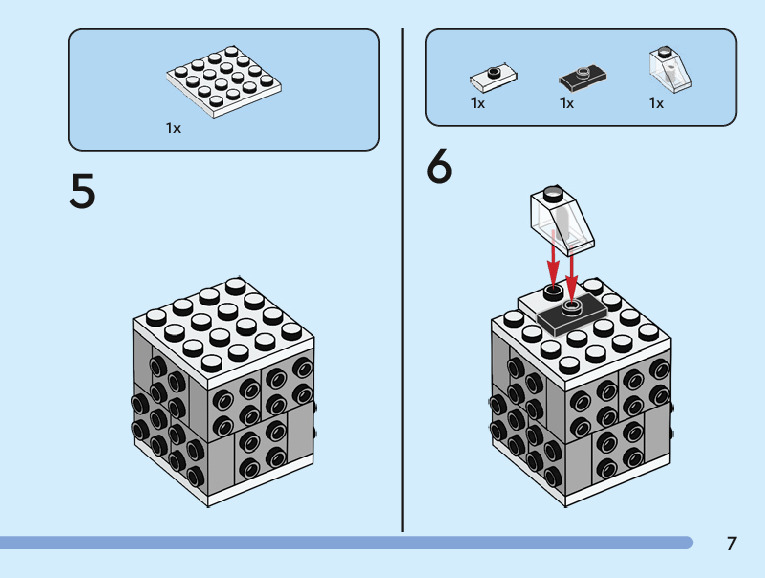 1x

5

1x 1x 1x

6

7