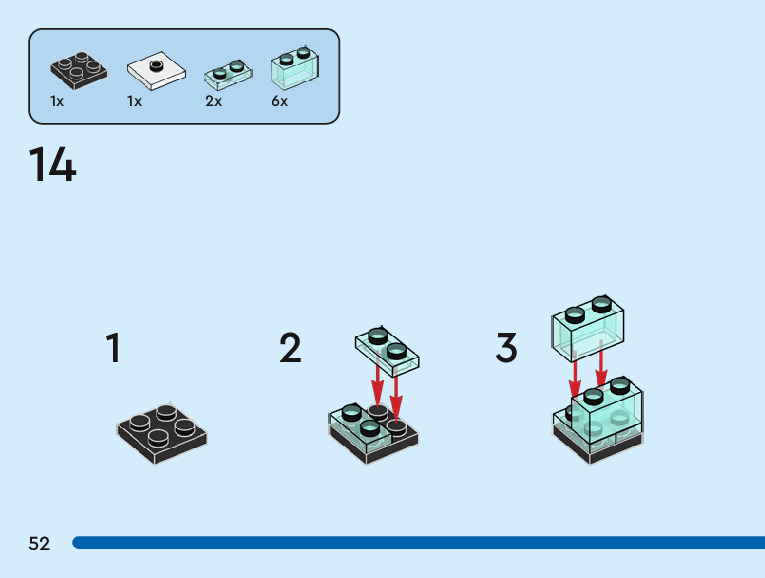 1x 1x 2x 6x

14

1

2

3

52