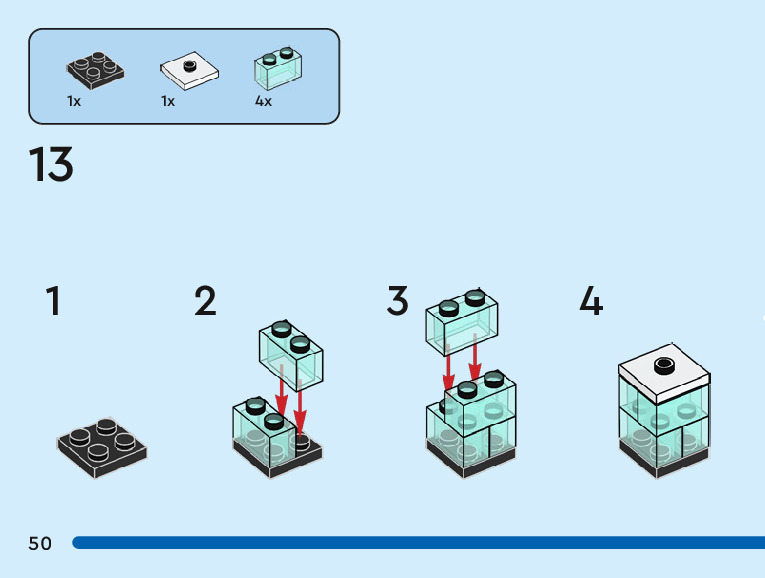 1x
1x
4x

13

1

2

3

4

50