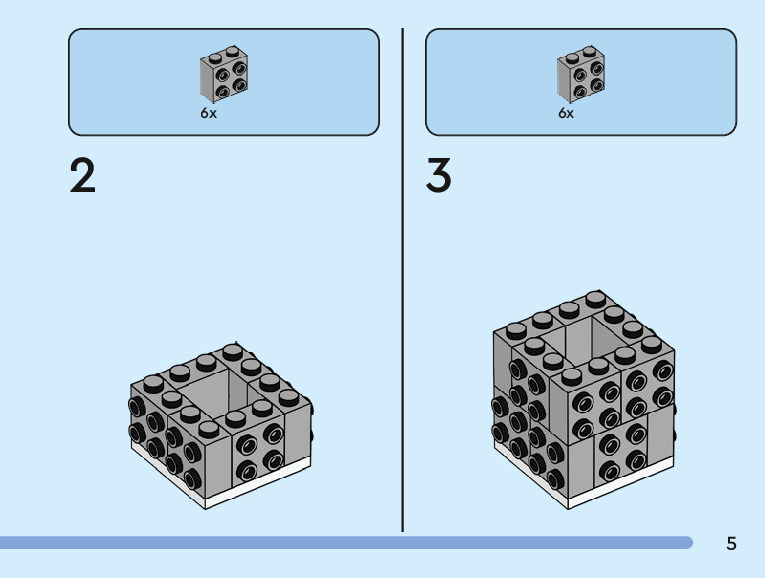 6x

2

6x

3

5