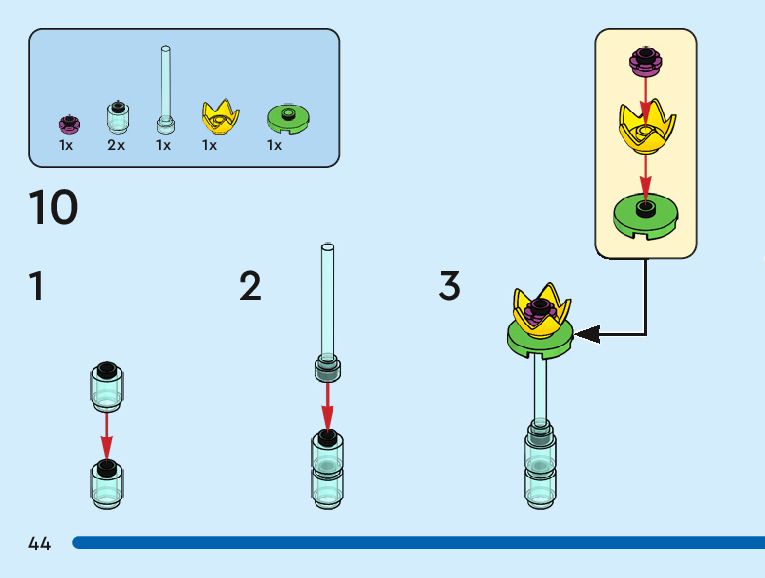 1x 2x 1x 1x 1x

10

1

2

3

44