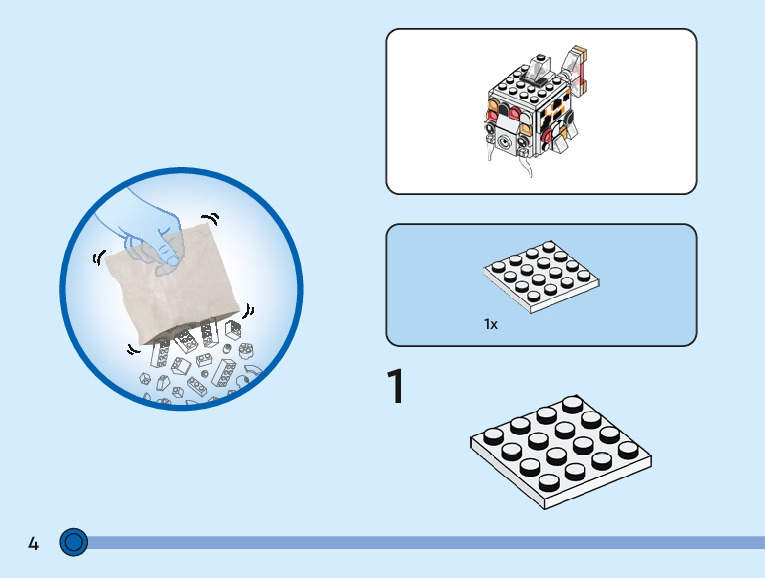 1x

1

4