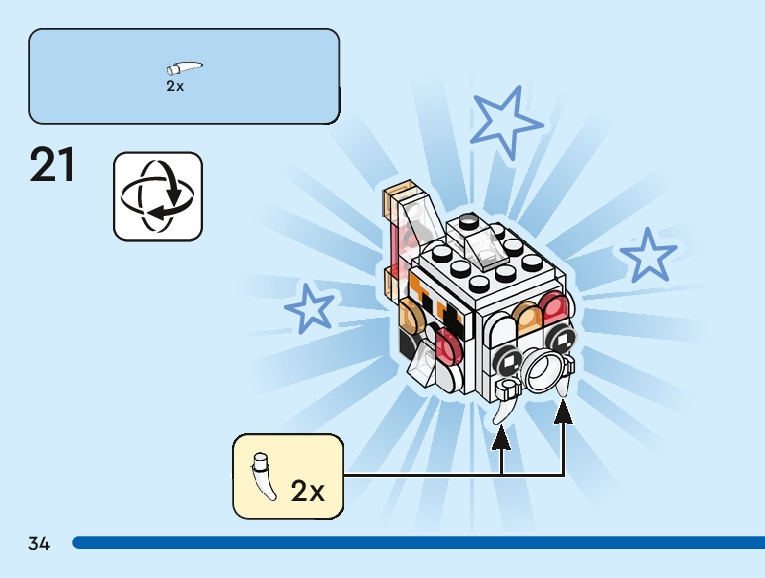 2x

21

2x

34