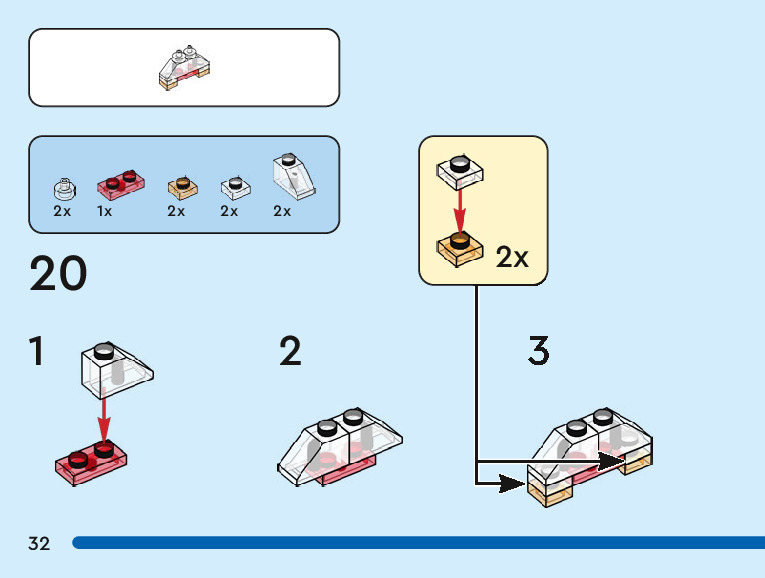 2x 1x 2x 2x 2x

2x

20

1

2

3

32