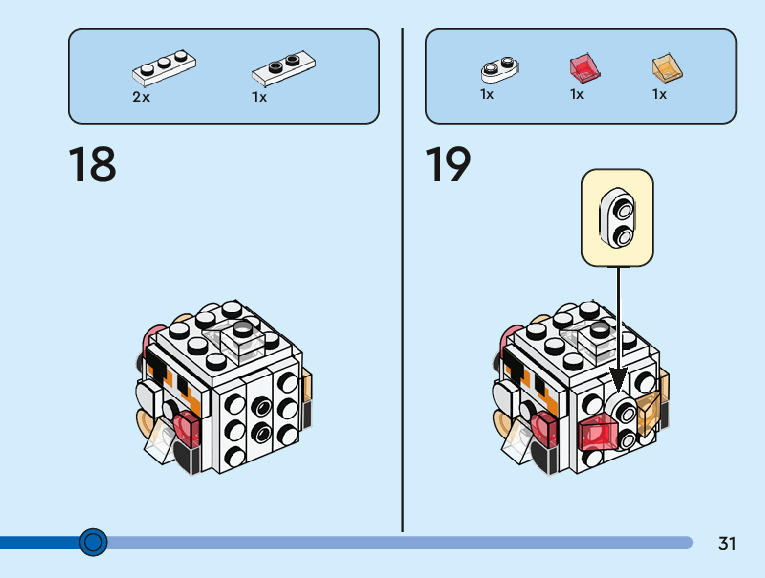 2x

1x

18

1x

1x

1x

19

31