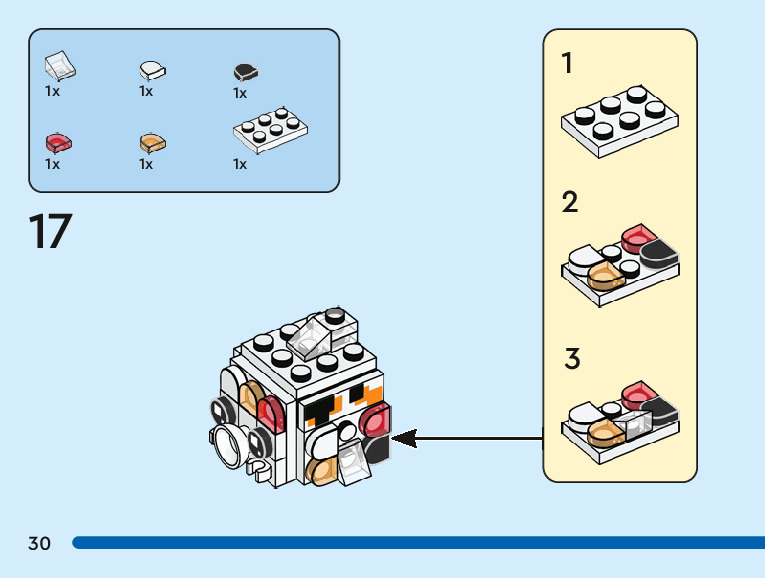 1x
1x
1x
1x
1x
1x

17

1

2

3

30