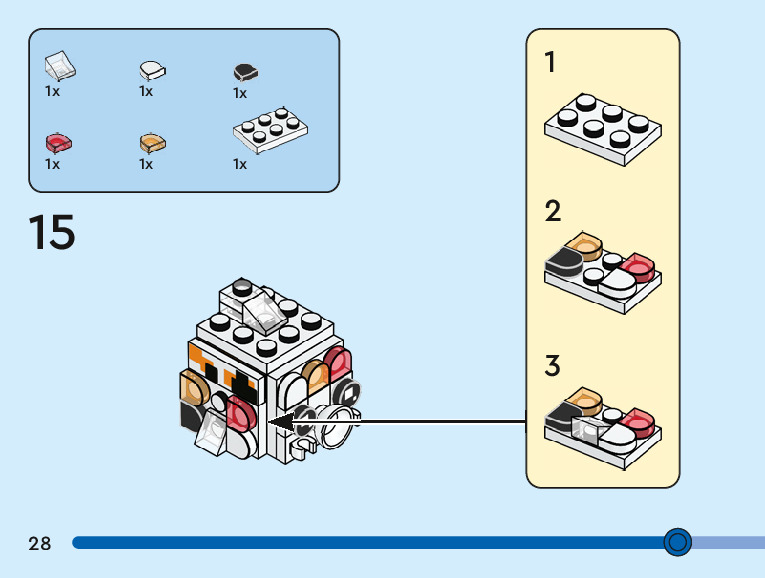 1x
1x
1x
1x
1x
1x

15

1

2

3

28