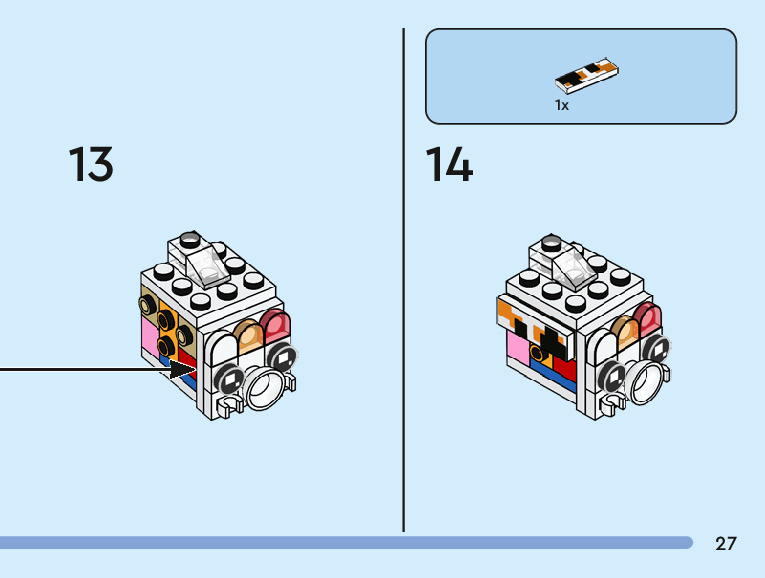 13

1x

14

27