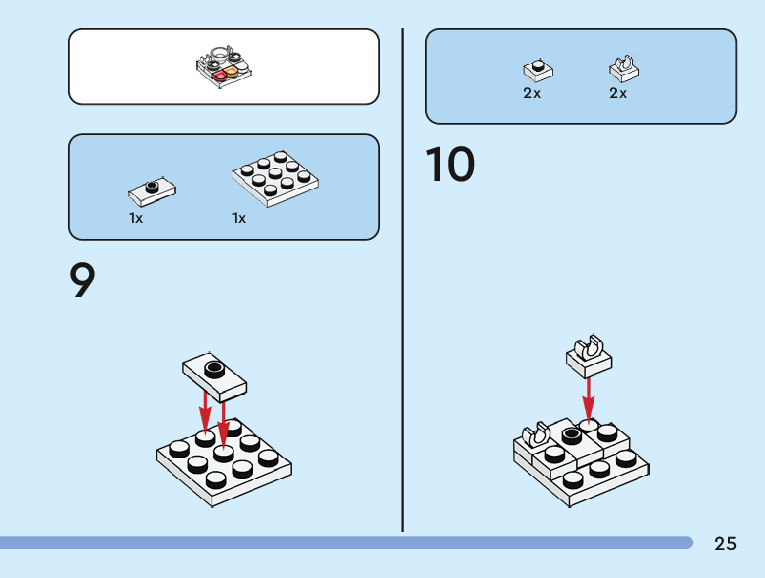 1x 1x

9

2x 2x

10

25