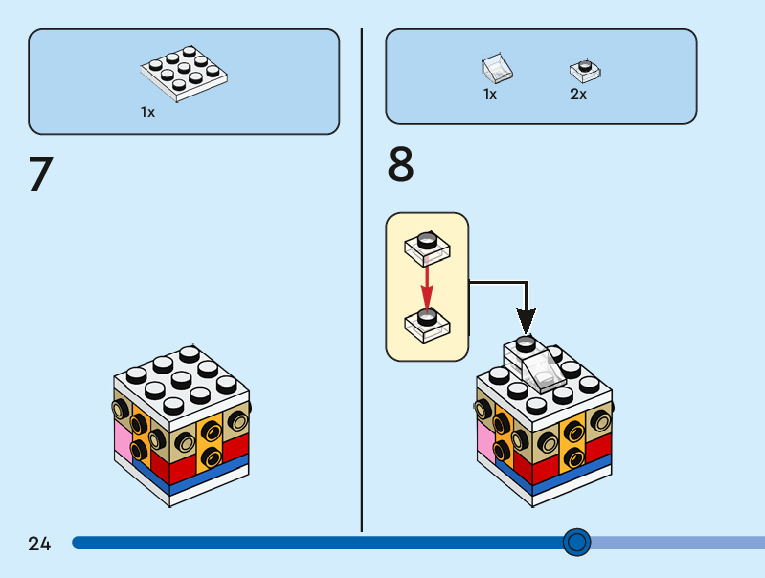 1x

7

1x 2x

8

24