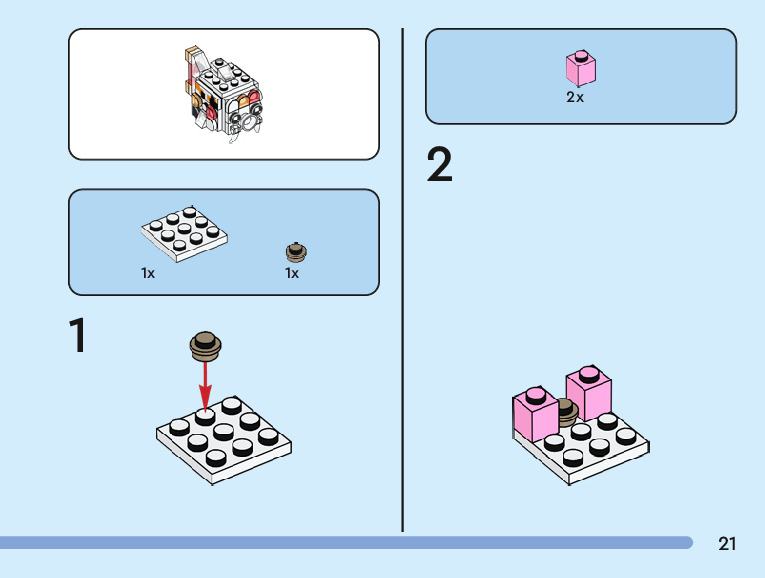 1x

1x

1

2x

2

21