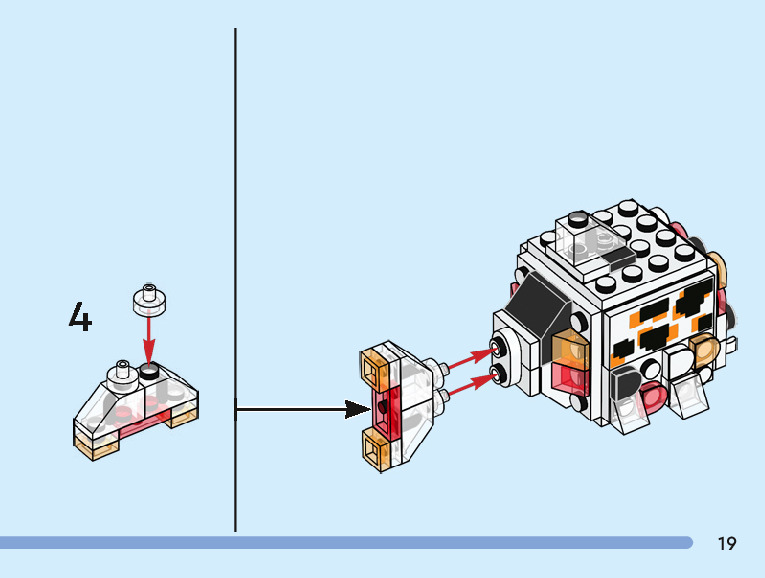 4

19