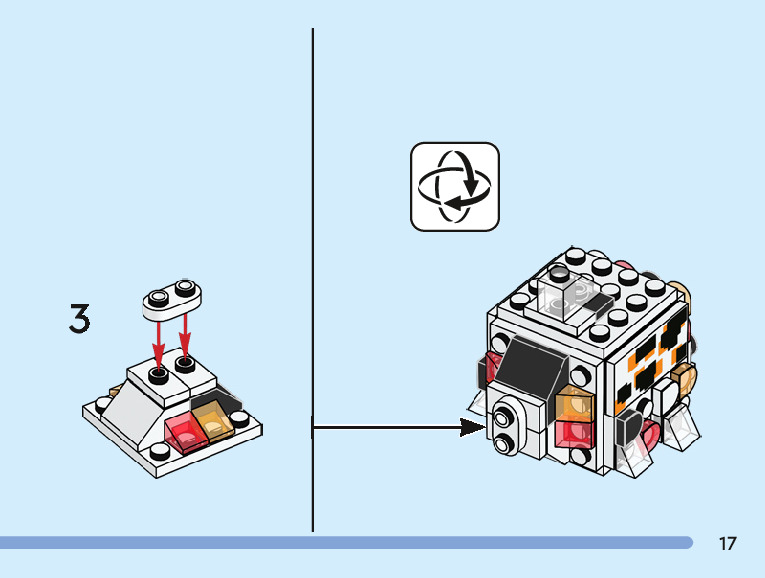 3

17