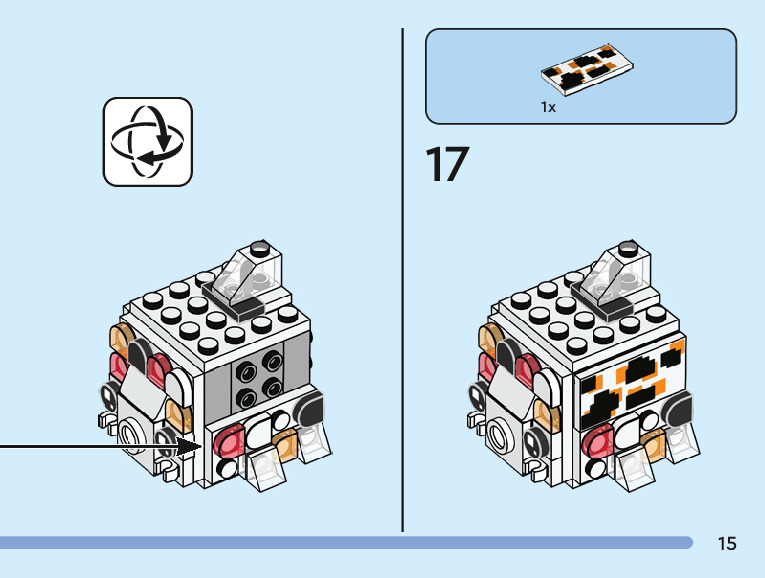 1x

17

15