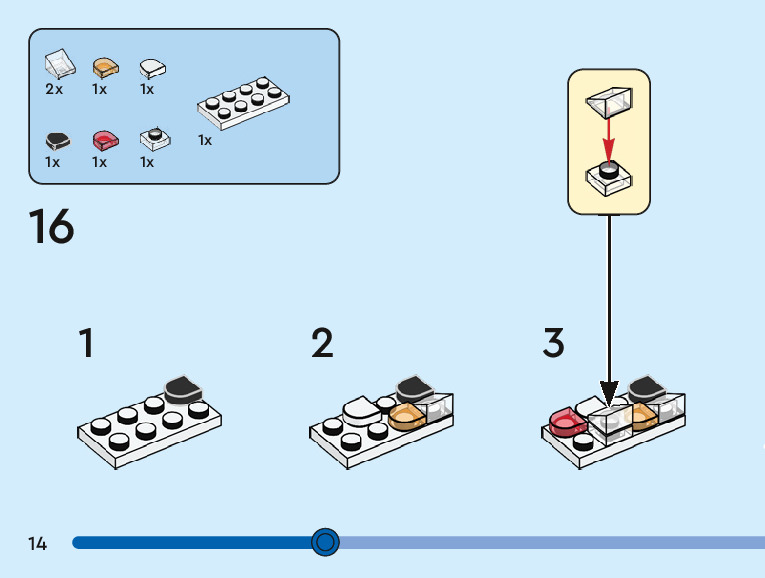 2x 1x 1x
1x
1x 1x 1x

16

1

2

3

14