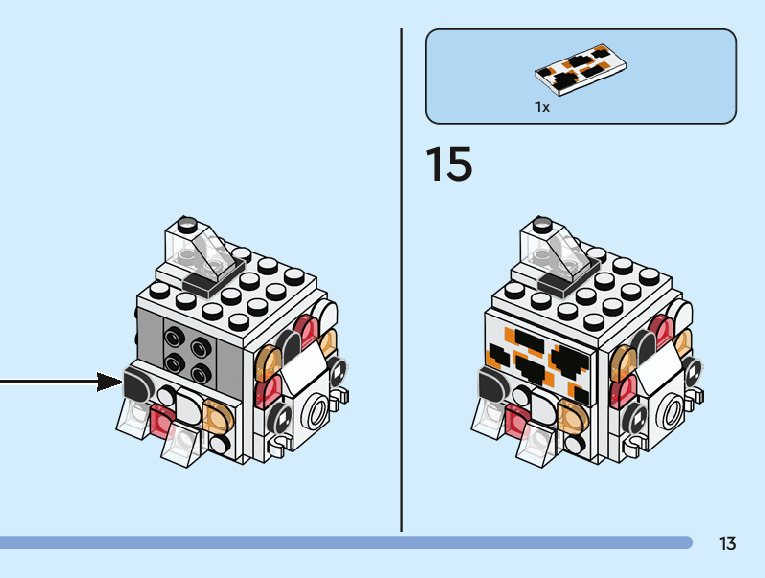 1x

15

13