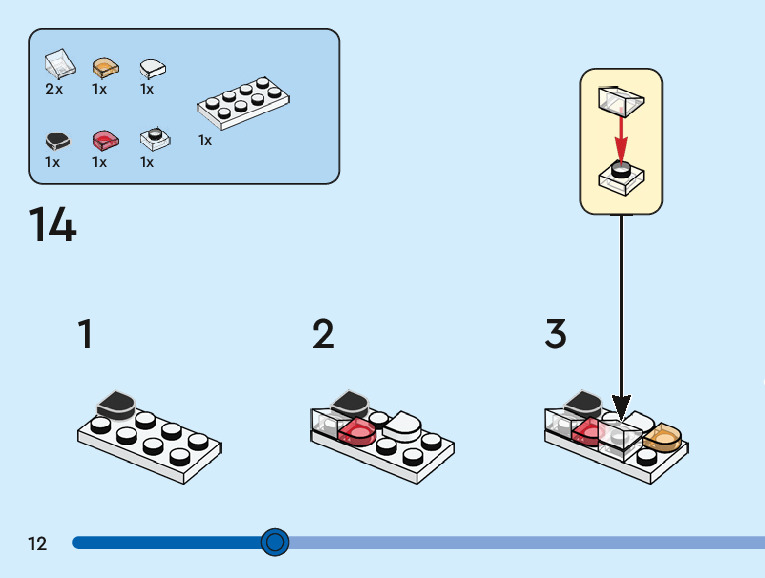 2x 1x 1x

1x

1x 1x 1x

14

1

2

3

12