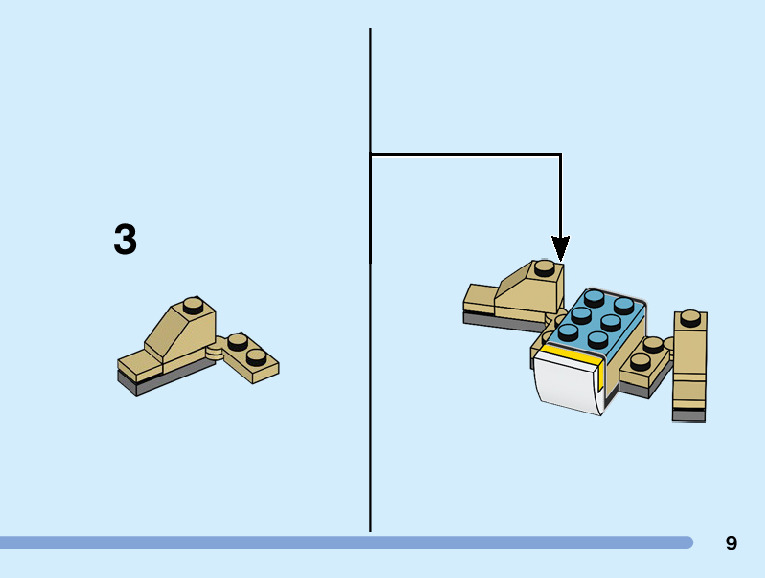 3

9