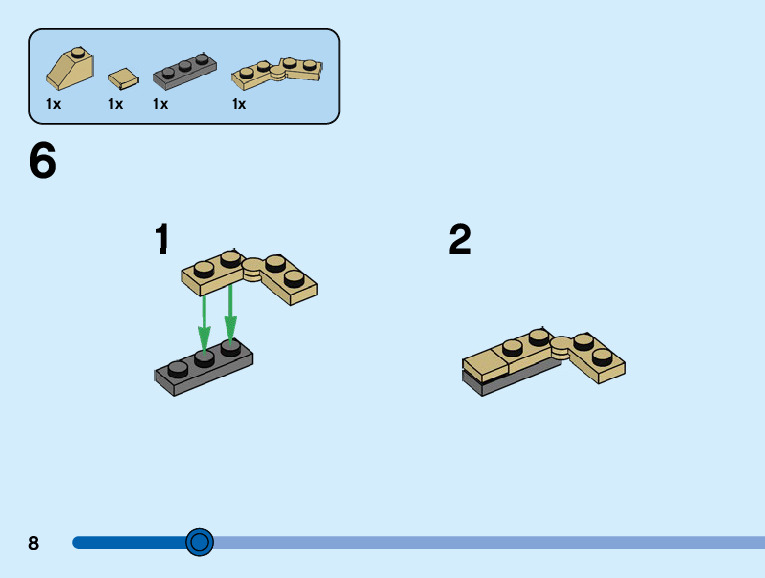 1x 1x 1x 1x

6

1

2

8