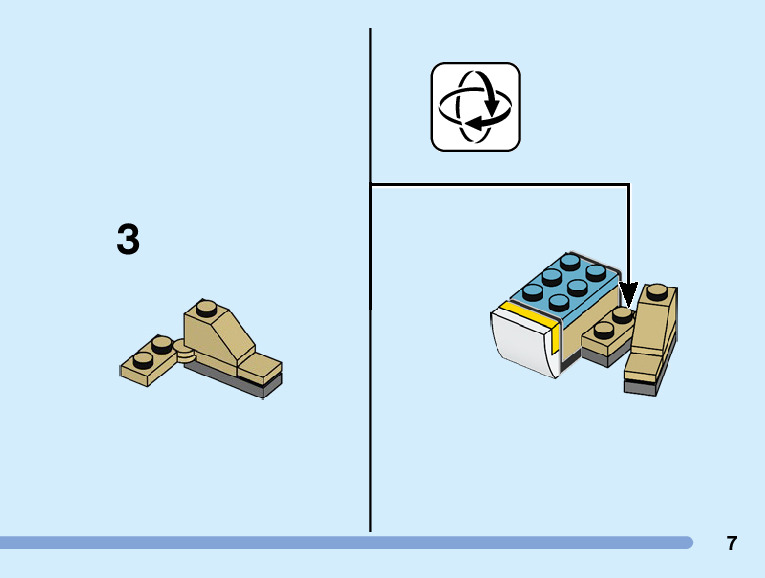 3

7