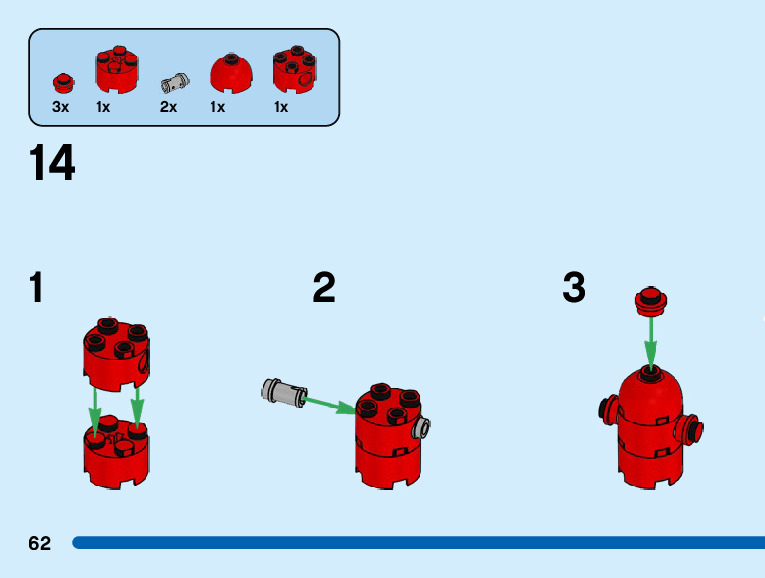 3x 1x 2x 1x 1x

14

1

2

3

62