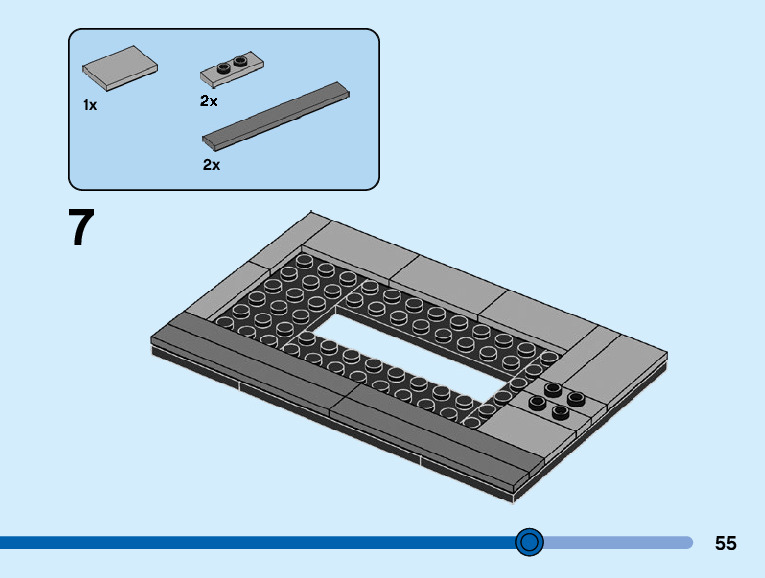 1x

2x

2x

7

55