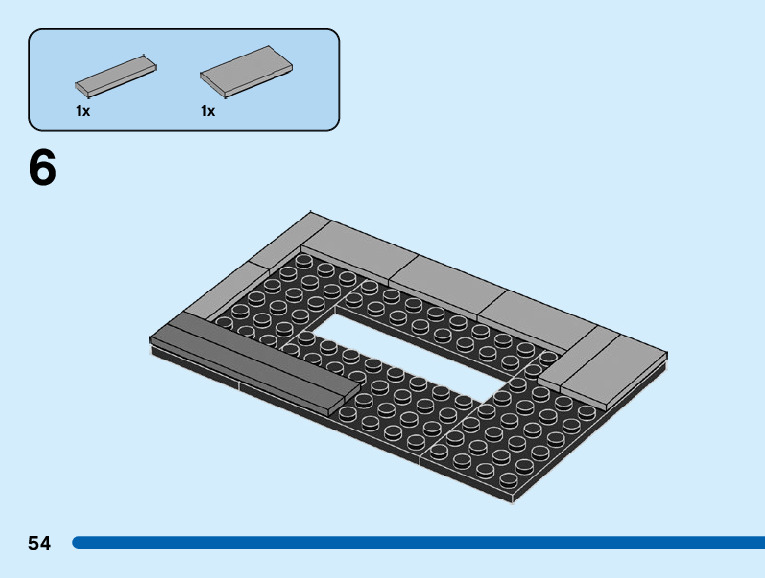 1x 1x

6

54