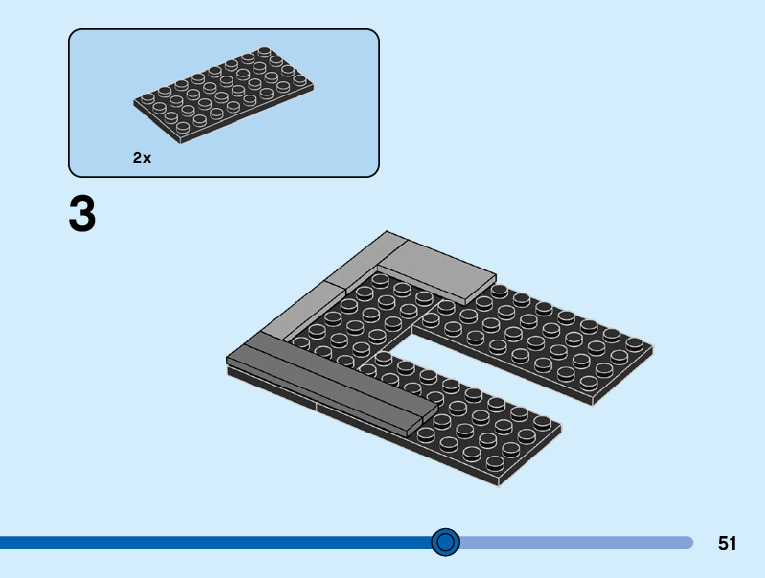 2x

3

51