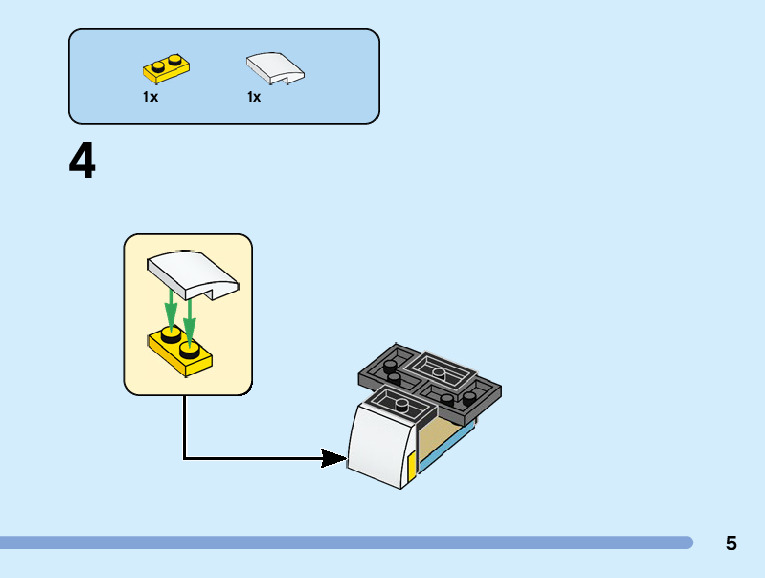 1x

1x

4

5