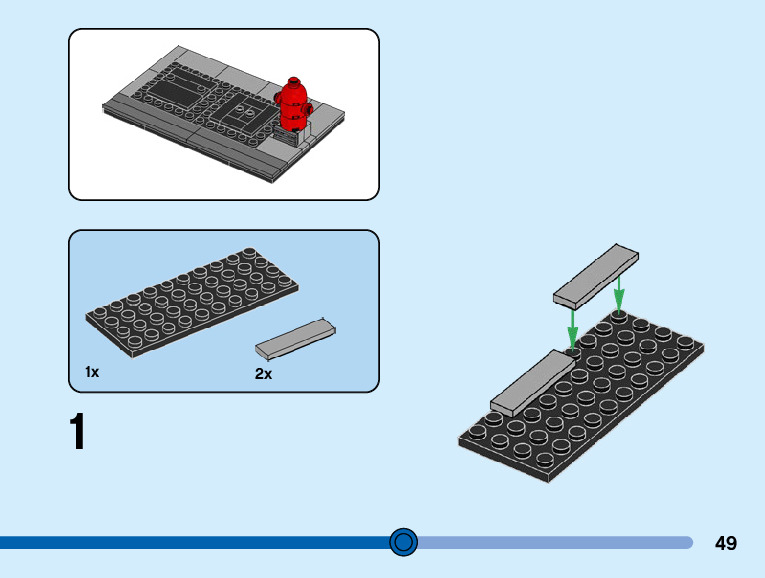 1x

2x

1

49