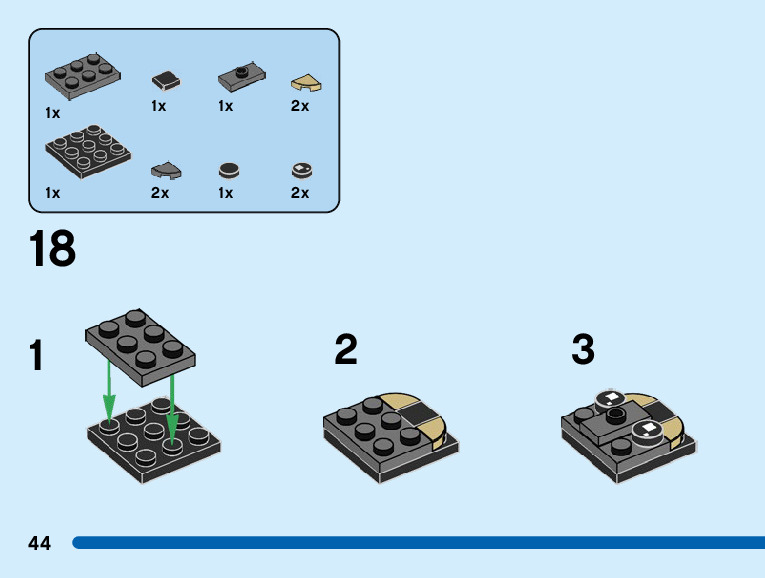 1x
1x
1x
2x
1x
2x
1x
2x

18

1

2

3

44