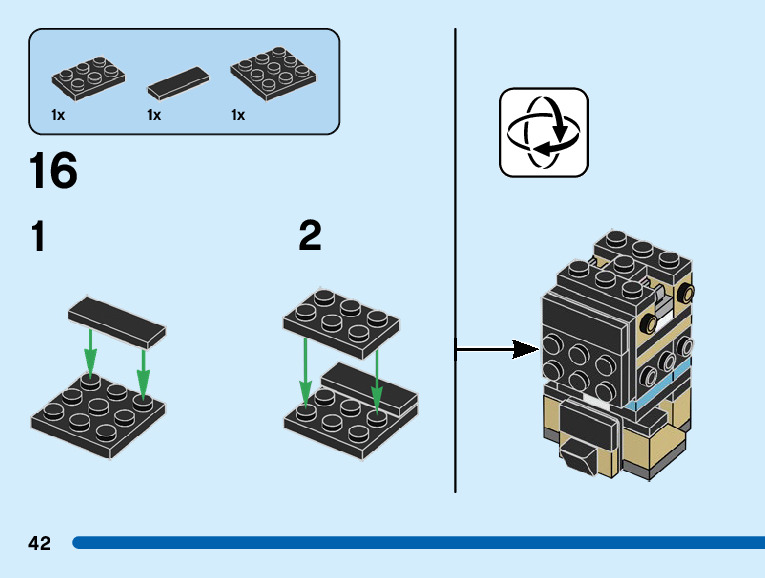 1x 1x 1x

16

1

2

42