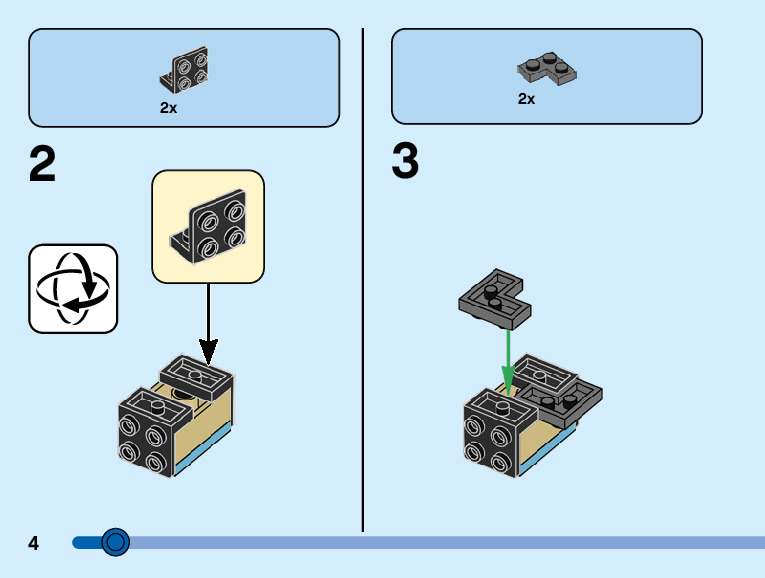 2x

2

2x

3

4