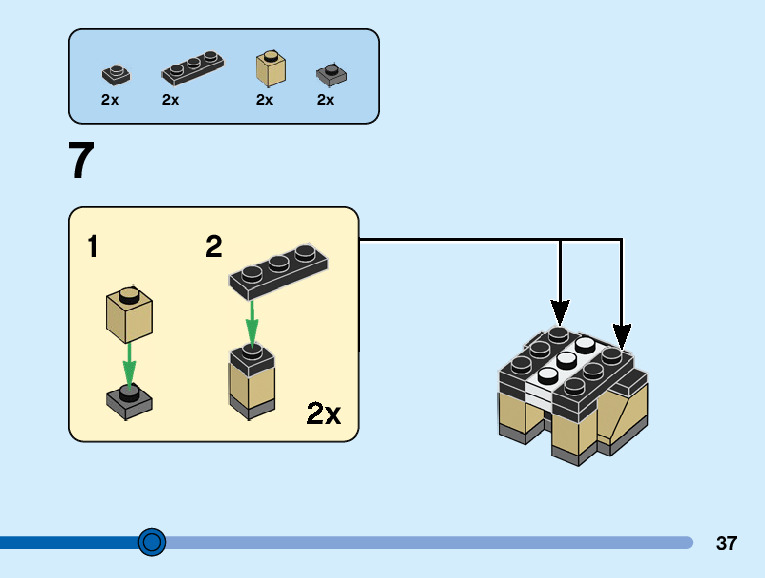 2x 2x 2x 2x

7

1

2

2x

37