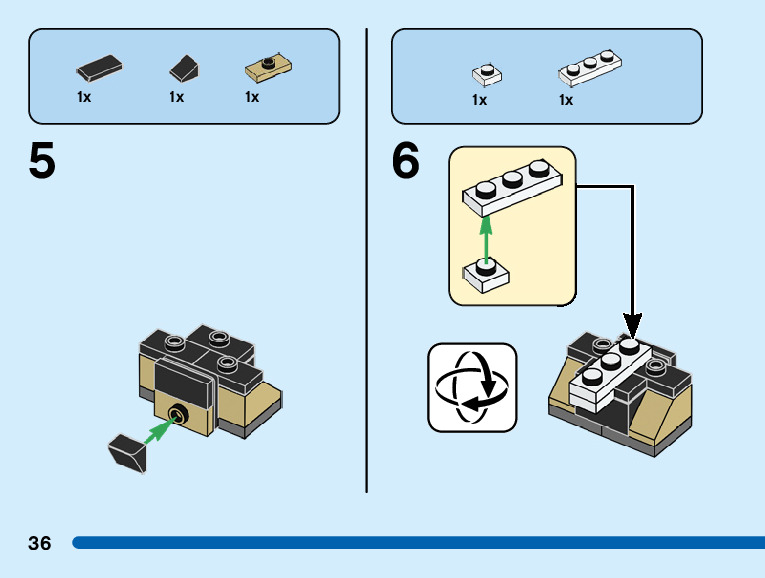 1x 1x 1x

5

1x 1x

6

36