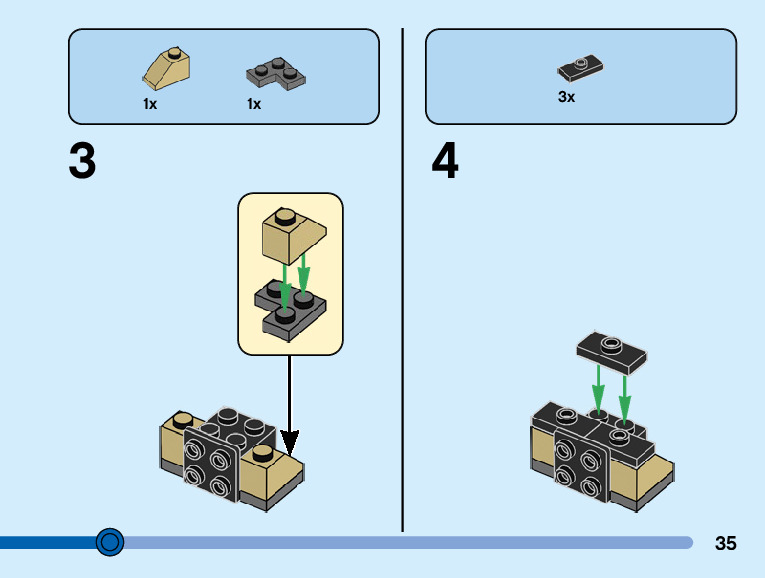 1x
1x

3

3x

4

35