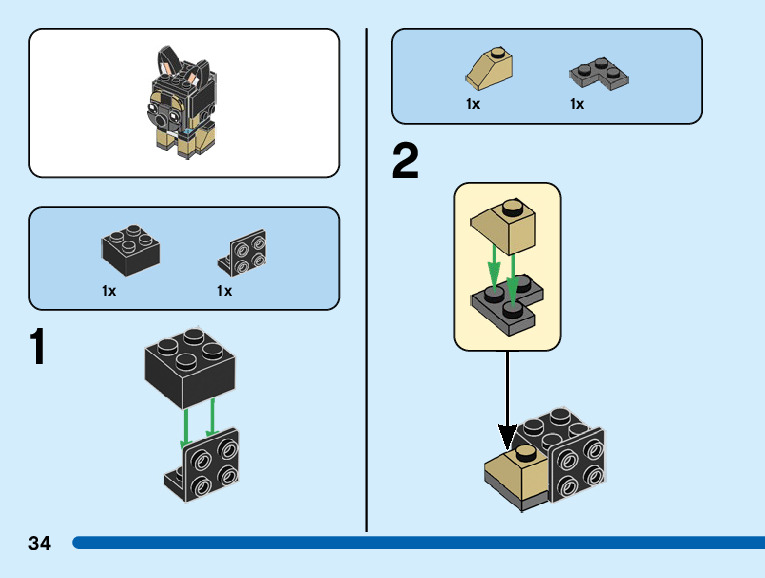 1x 1x

1

1x 1x

2

34