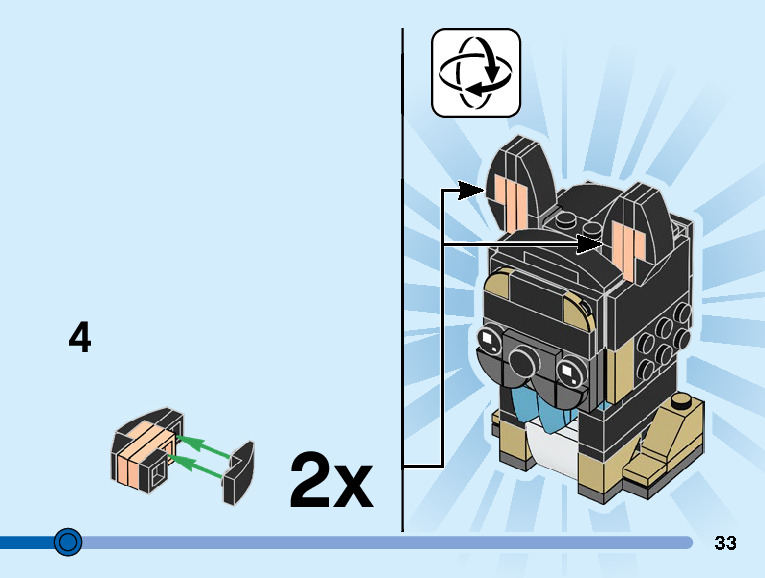 4

2x

33