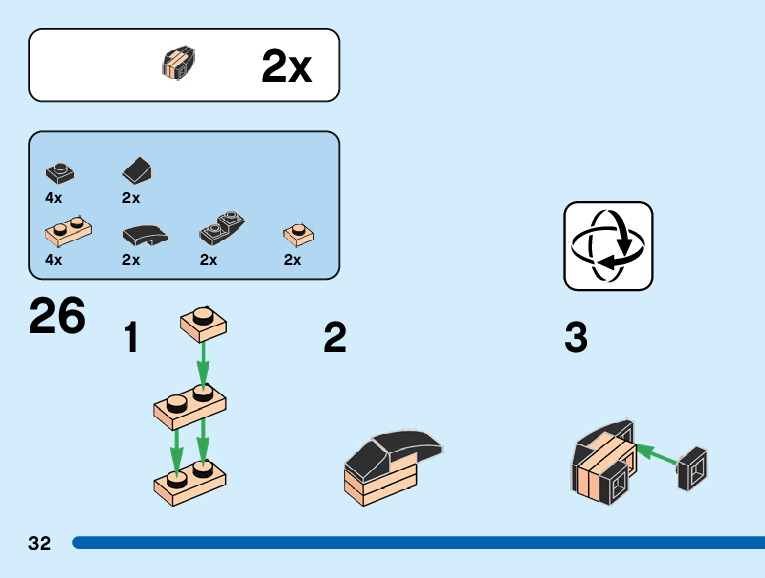 2x

4x
2x
4x
2x
2x
2x

26
1
2
3

32