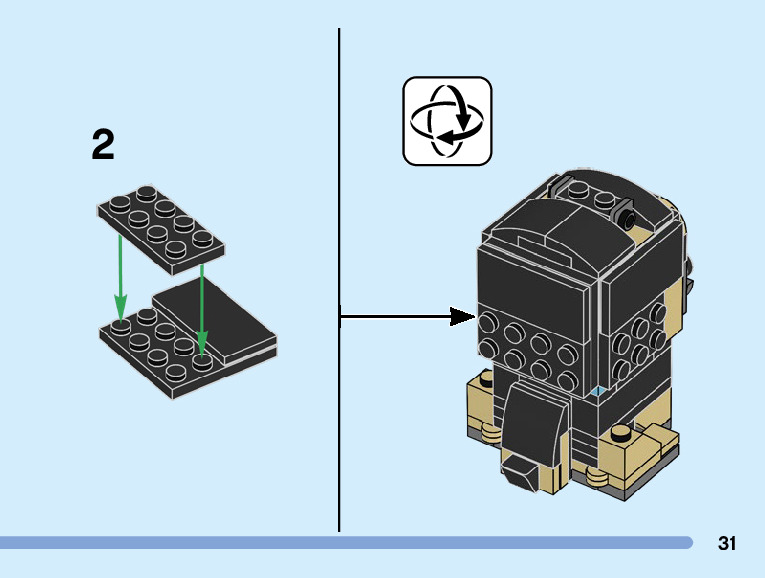 2

31