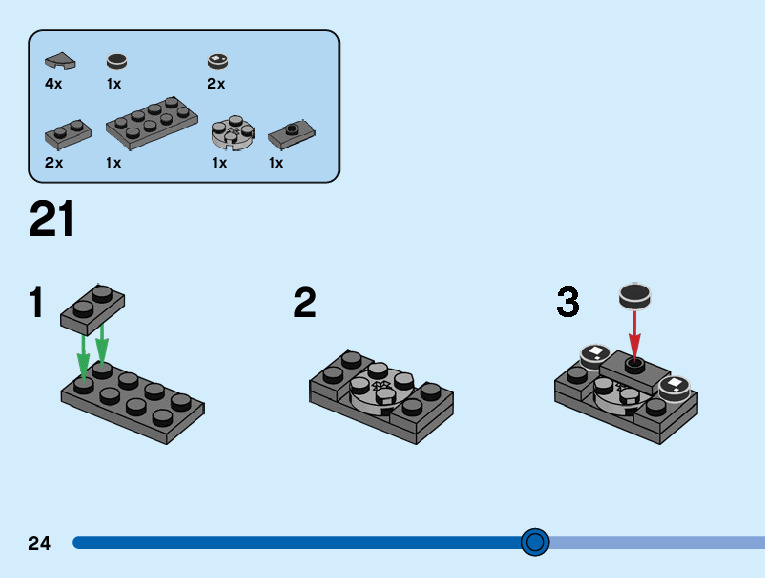 4x 1x 2x

2x 1x 1x 1x

21

1

2

3

24