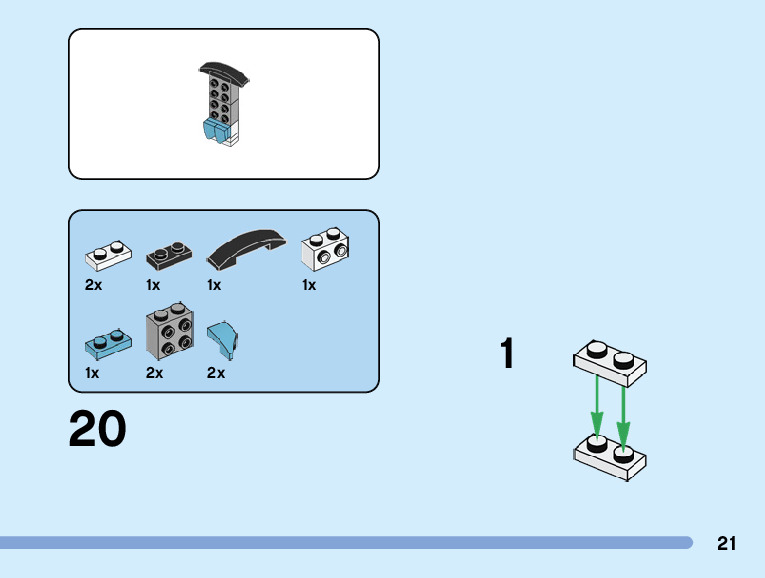 2x 1x 1x 1x

1x 2x 2x

20

1

21