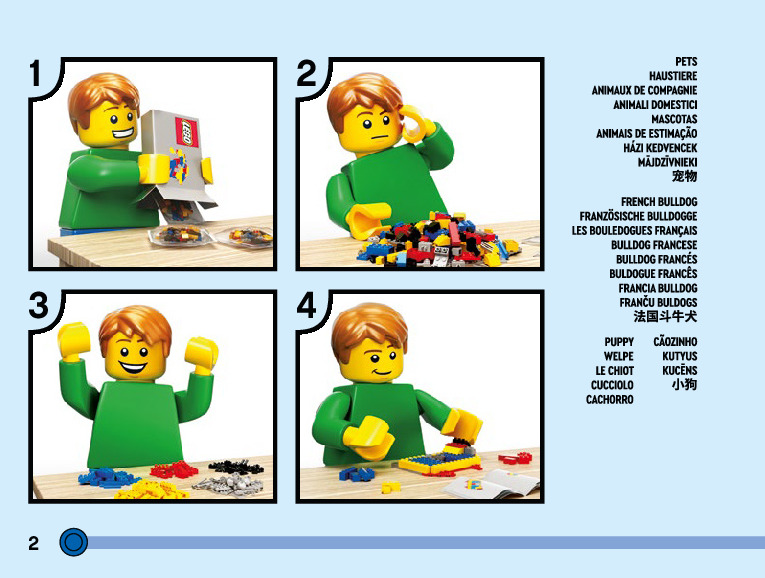 1

LEGO

2

3

4

PETS
HAUSTIERE
ANIMAUX DE COMPAGNIE
ANIMALI DOMESTICI
MASCOTAS
ANIMAIS DE ESTIMAÇÃO
HÁZI KEDVENCEK
MĀJDZĪVNIEKI
宠物

FRENCH BULLDOG
FRANZÖSISCHE BULLDOGGE
LES BOULEDOGUES FRANÇAIS
BULLDOG FRANCESE
BULLDOG FRANCÉS
BULDOGUE FRANCÊS
FRANCIA BULLDOG
FRANČU BULDOGS
法国斗牛犬

PUPPY
WELPE
LE CHIOT
CUCCIOLO
CACHORRO

CÃOZINHO
KUTYUS
KUCĒNS
小狗

2