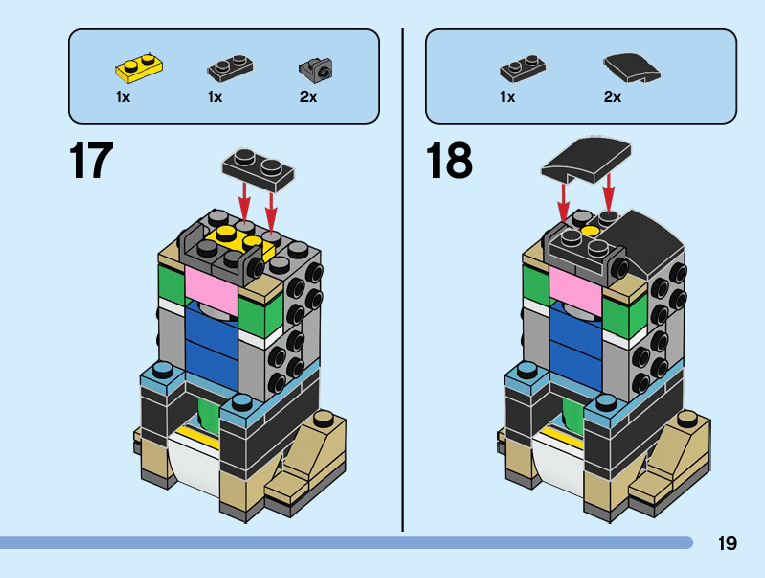 1x 1x 2x

17

1x 2x

18

19